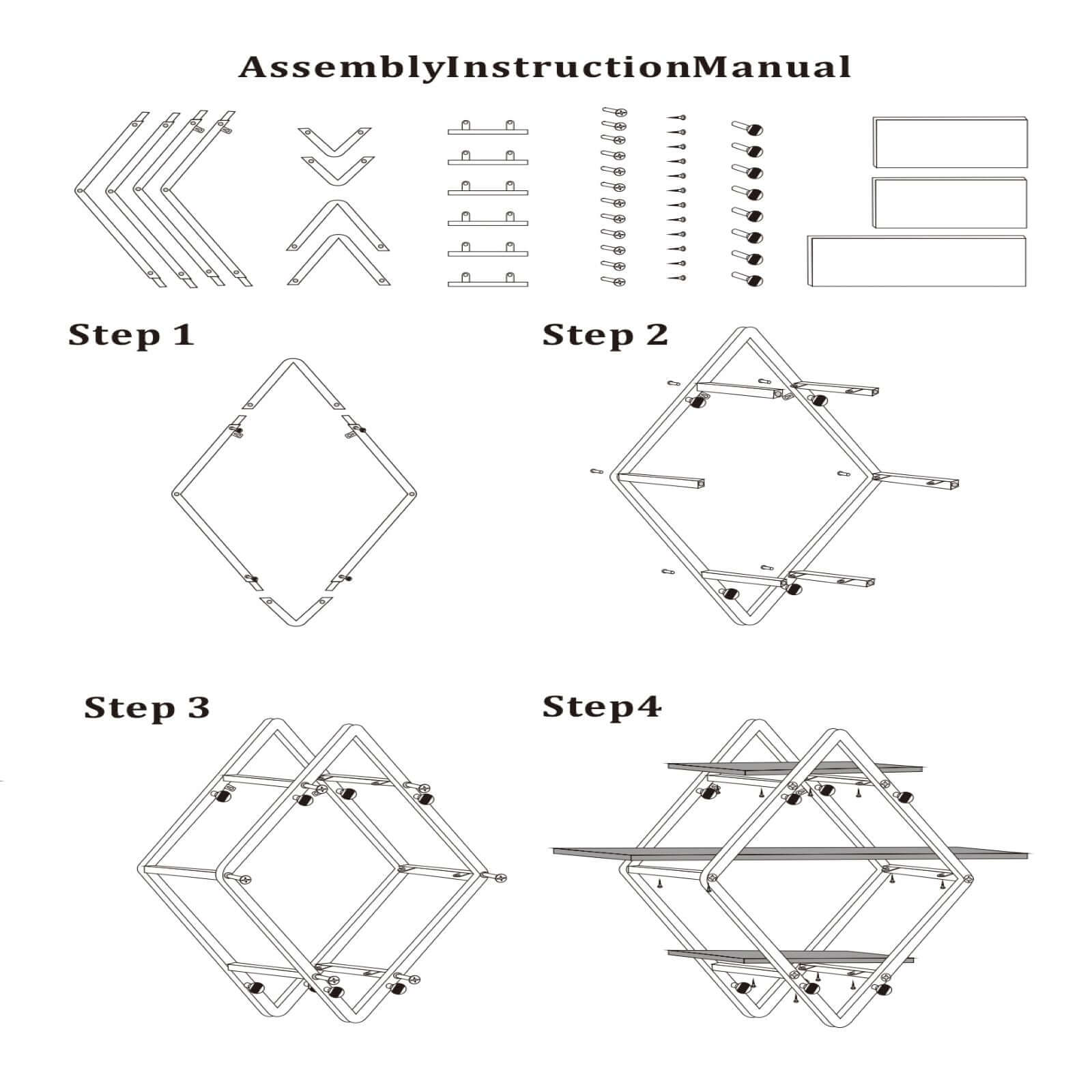 AssemblyInstructionManual

Step 1

Step 2

Step 3

Step4