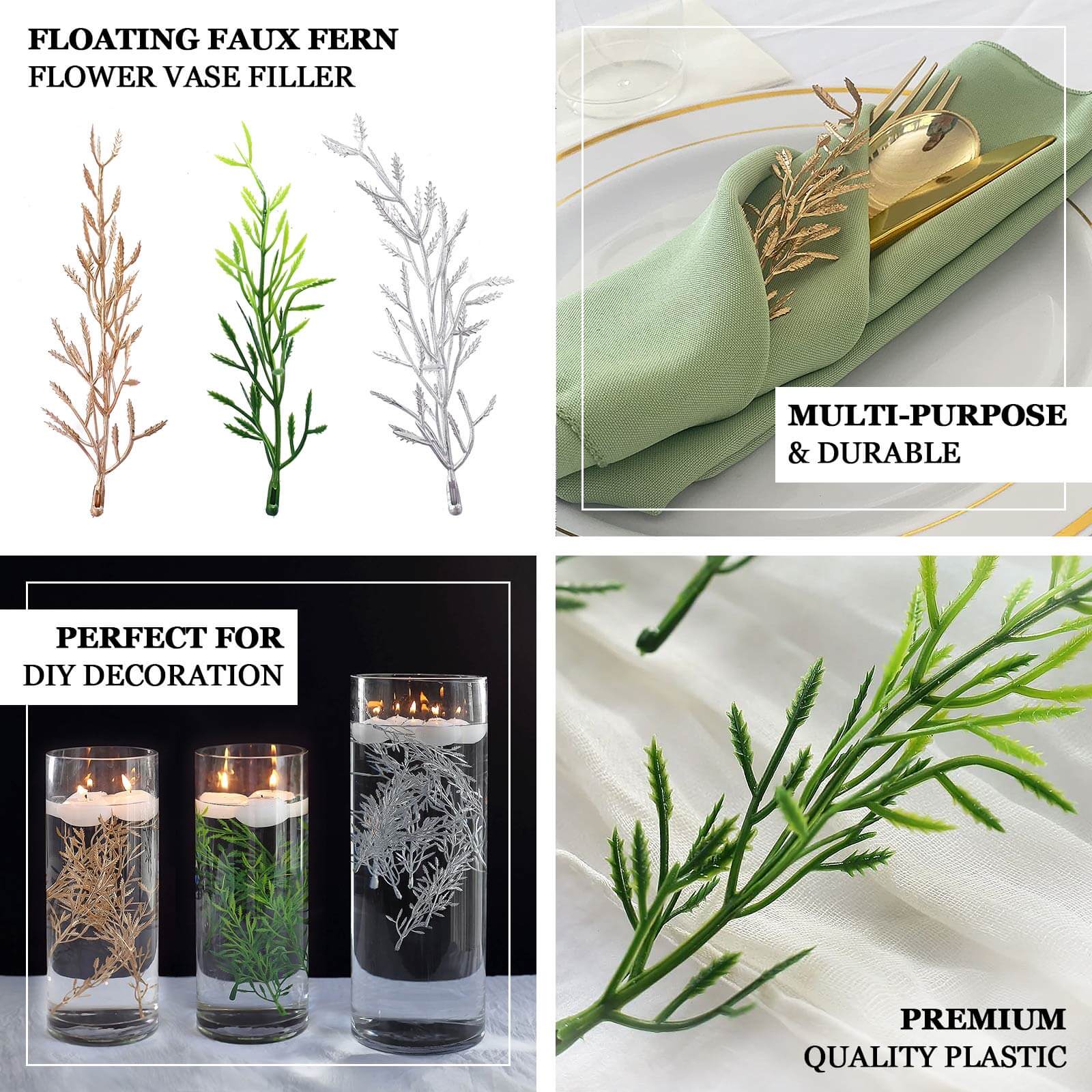 FLOATING FAUX FERN
FLOWER VASE FILLER

MULTI-PURPOSE
& DURABLE

PERFECT FOR
DIY DECORATION

PREMIUM
QUALITY PLASTIC