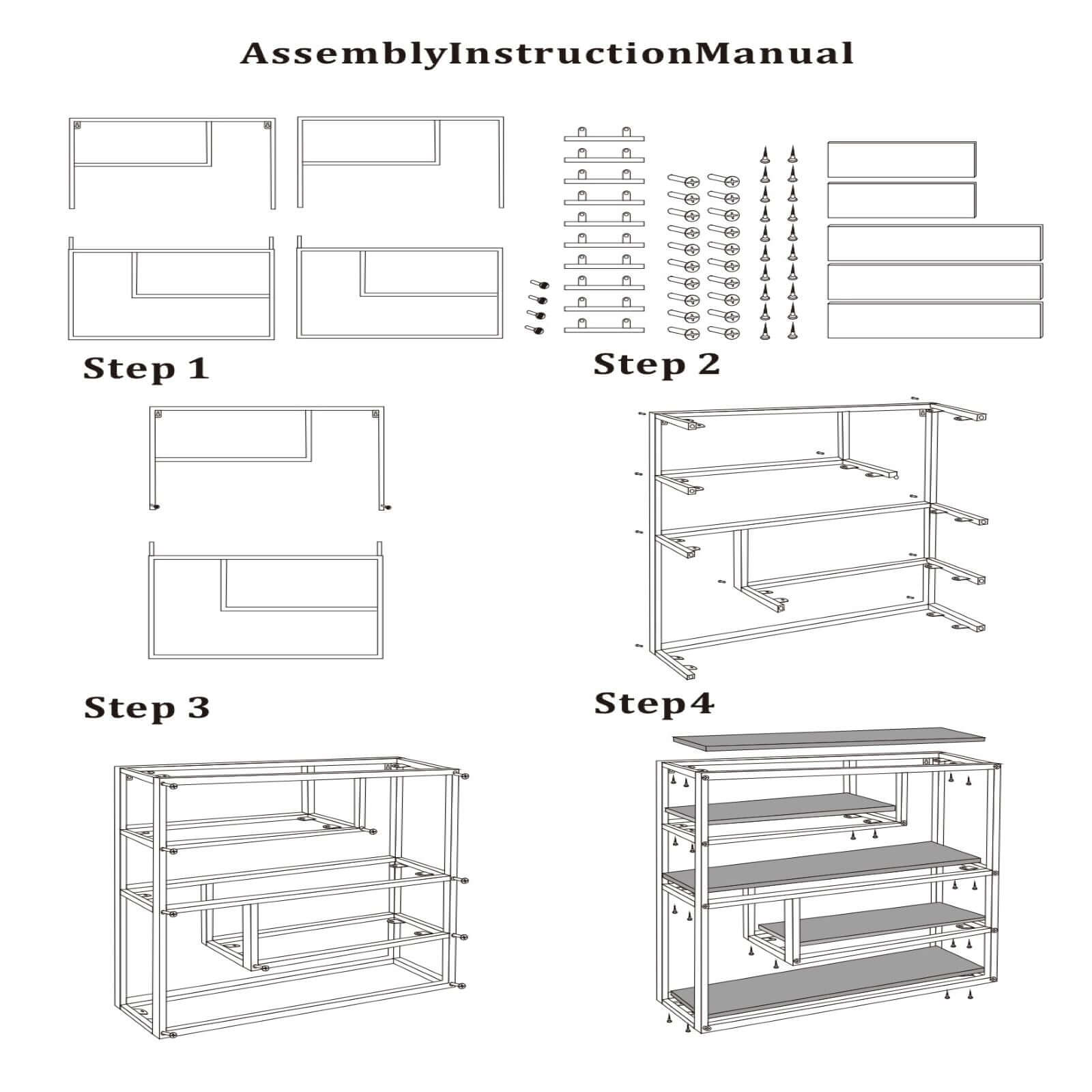 AssemblyInstructionManual

Step 1

Step 2

Step 3

Step4