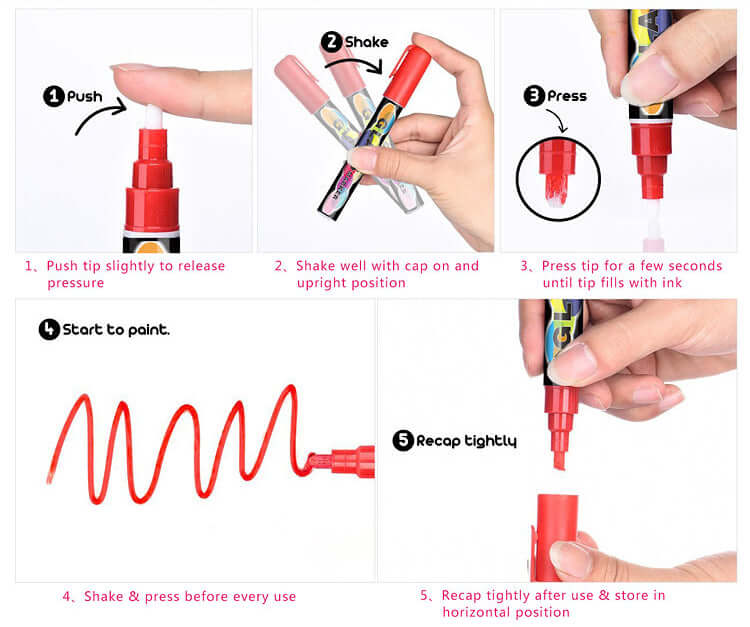 1 Push

1、Push tip slightly to release pressure

2 Shake

2、Shake well with cap on and upright position

3 Press

3、Press tip for a few seconds until tip fills with ink

4 Start to paint.

4、Shake & press before every use

5 Recap tightly

5、Recap tightly after use & store in horizontal position