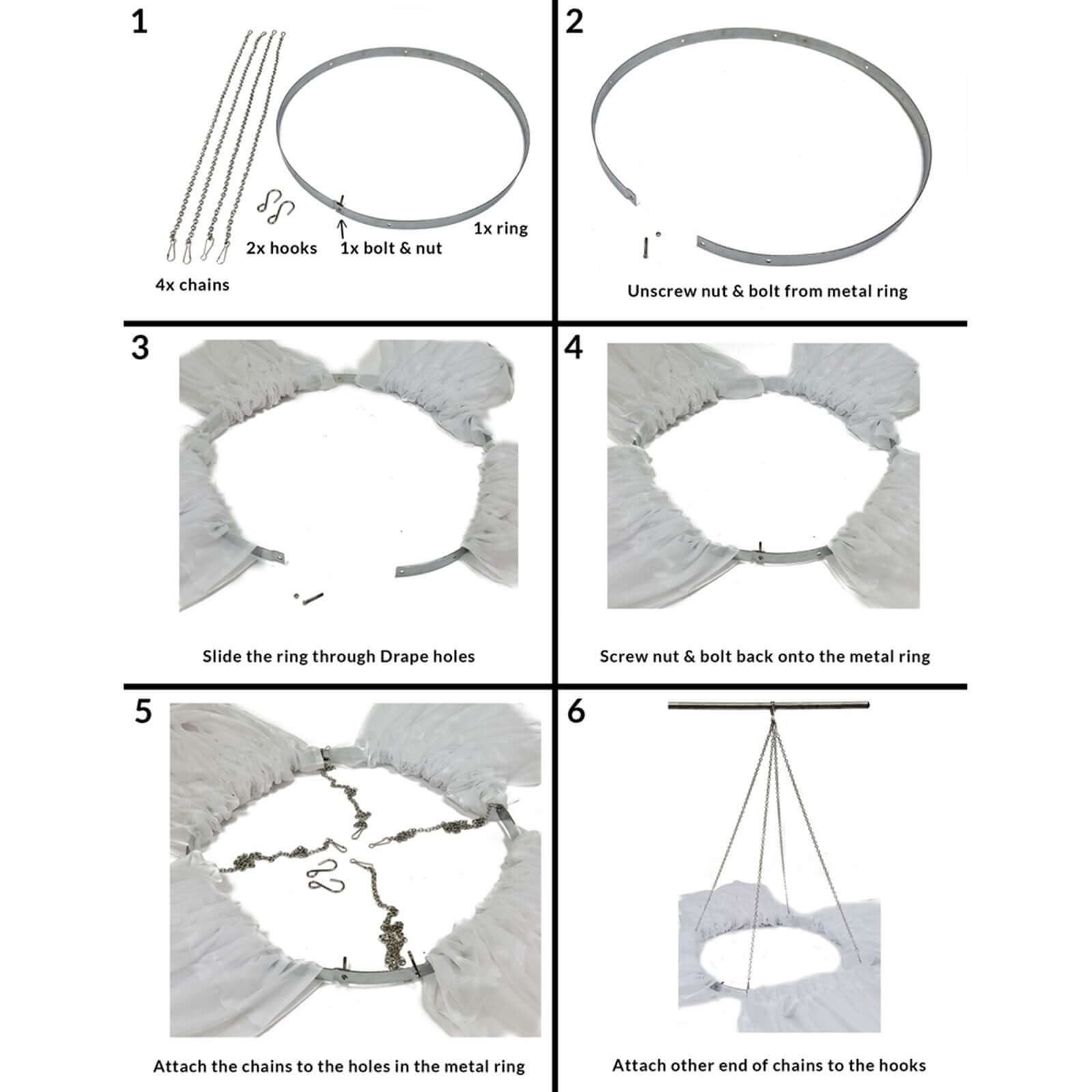 1

4x chains

2x hooks

1x bolt & nut

1x ring

2

Unscrew nut & bolt from metal ring

3

Slide the ring through Drape holes

4

Screw nut & bolt back onto the metal ring

5

Attach the chains to the holes in the metal ring

6

Attach other end of chains to the hooks